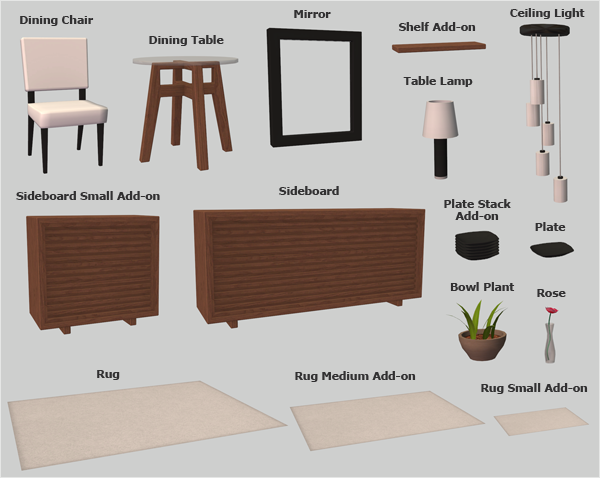 Dining Chair

Dining Table

Mirror

Shelf Add-on

Ceiling Light

Table Lamp

Sideboard Small Add-on

Sideboard

Plate Stack Add-on

Plate

Bowl Plant

Rose

Rug

Rug Medium Add-on

Rug Small Add-on